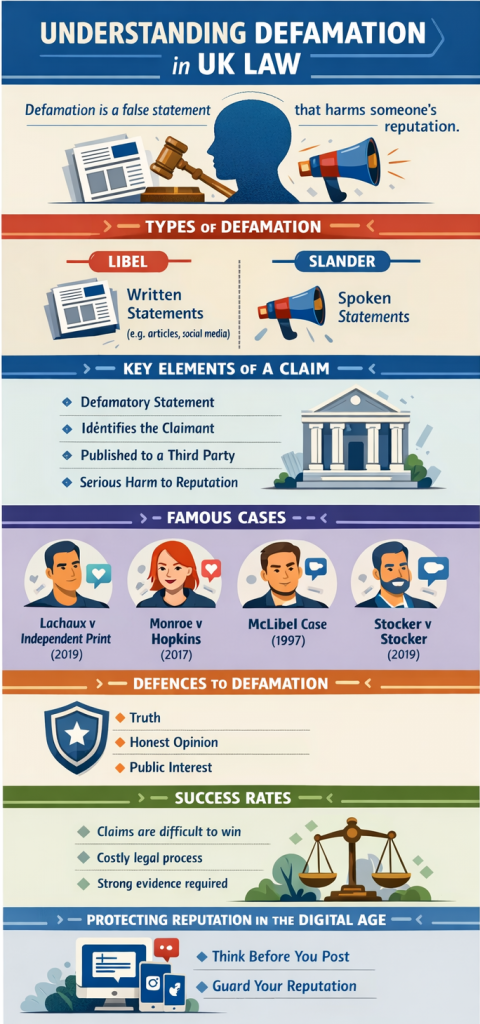 UNDERSTANDING DEFAMATION in UK LAW

Defamation is a false statement that harms someone's reputation.

TYPES OF DEFAMATION

LIBEL

Written Statements (e.g. articles, social media)

SLANDER

Spoken Statements

KEY ELEMENTS OF A CLAIM

Defamatory Statement

Idéntifies the Claimant

Published to a Third Party

Serious Harm to Reputation

FAMOUS CASES

Lachaux v Independent Print (2019)

Monroe v Hopkins (2017)

McLibel Case (1997)

Stocker v Stocker (2019)

DEFENCES TO DEFAMATION

Truth

Honest Opinion

Public Interest

SUCCESS RATES

Claims are difficult to win

Costly legal process

Strong evidence required

PROTECTING REPUTATION IN THE DIGITAL AGE

Think Before You Post

Guard Your Reputation