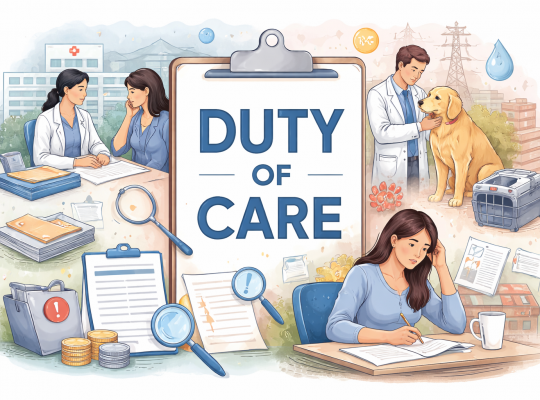 DUTY
OF
CARE